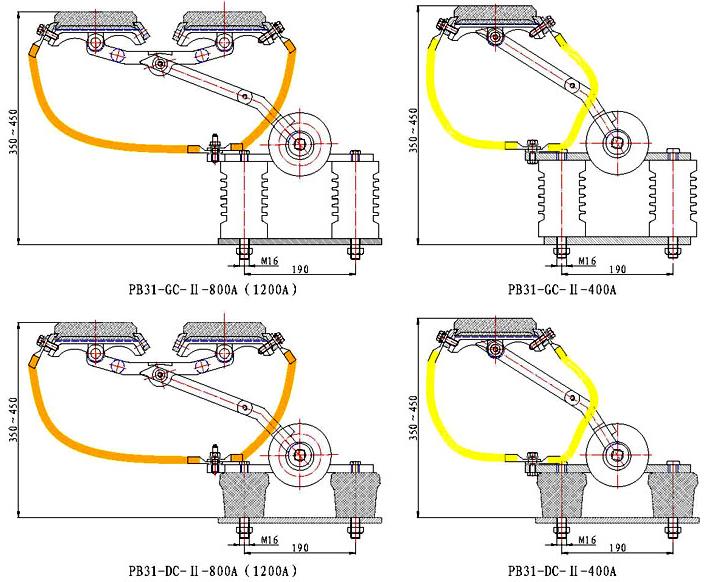 350～450

M16

190

PB31-GC-Ⅱ-800A（1200A）

350～450

M16

190

PB31-GC-Ⅱ-400A

350～450

M16

190

PB31-DC-Ⅱ-800A（1200A）

350～450

M16

190

PB31-DC-Ⅱ-400A